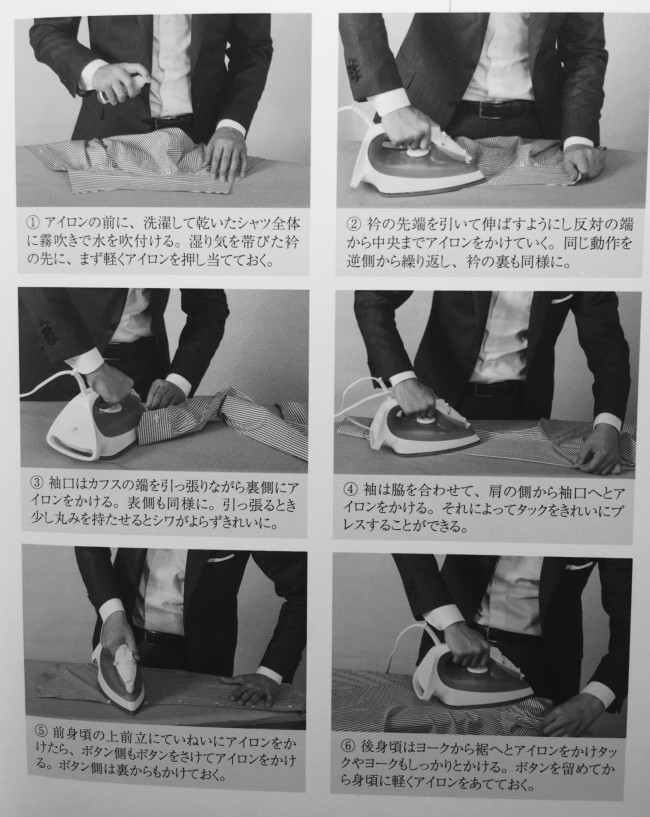 ① アイロンの前に、洗濯して乾いたシャツ全体に霧吹きで水を吹付ける。湿り気を帯びた衿の先に、まず軽くアイロンを押し当てておく。

② 衿の先端を引いて伸ばすようにし反対の端から中央までアイロンをかけていく。同じ動作を逆側から繰り返し、衿の裏も同様に。

③ 袖口はカフスの端を引っ張りながら裏側にアイロンをかける。表側も同様に。引っ張るとき少し丸みを持たせるとシワがよらずきれいに。

④ 袖は脇を合わせて、肩の側から袖口へとアイロンをかける。それによってタックをきれいにプレスすることができる。

⑤ 前身頃の上前立にていねいにアイロンをかけたら、ボタン側もボタンをさけてアイロンをかける。ボタン側は裏からもかけておく。

⑥ 後身頃はヨークから裾へとアイロンをかけタックやヨークもしっかりとかける。ボタンを留めてから身頃に軽くアイロンをあてておく。